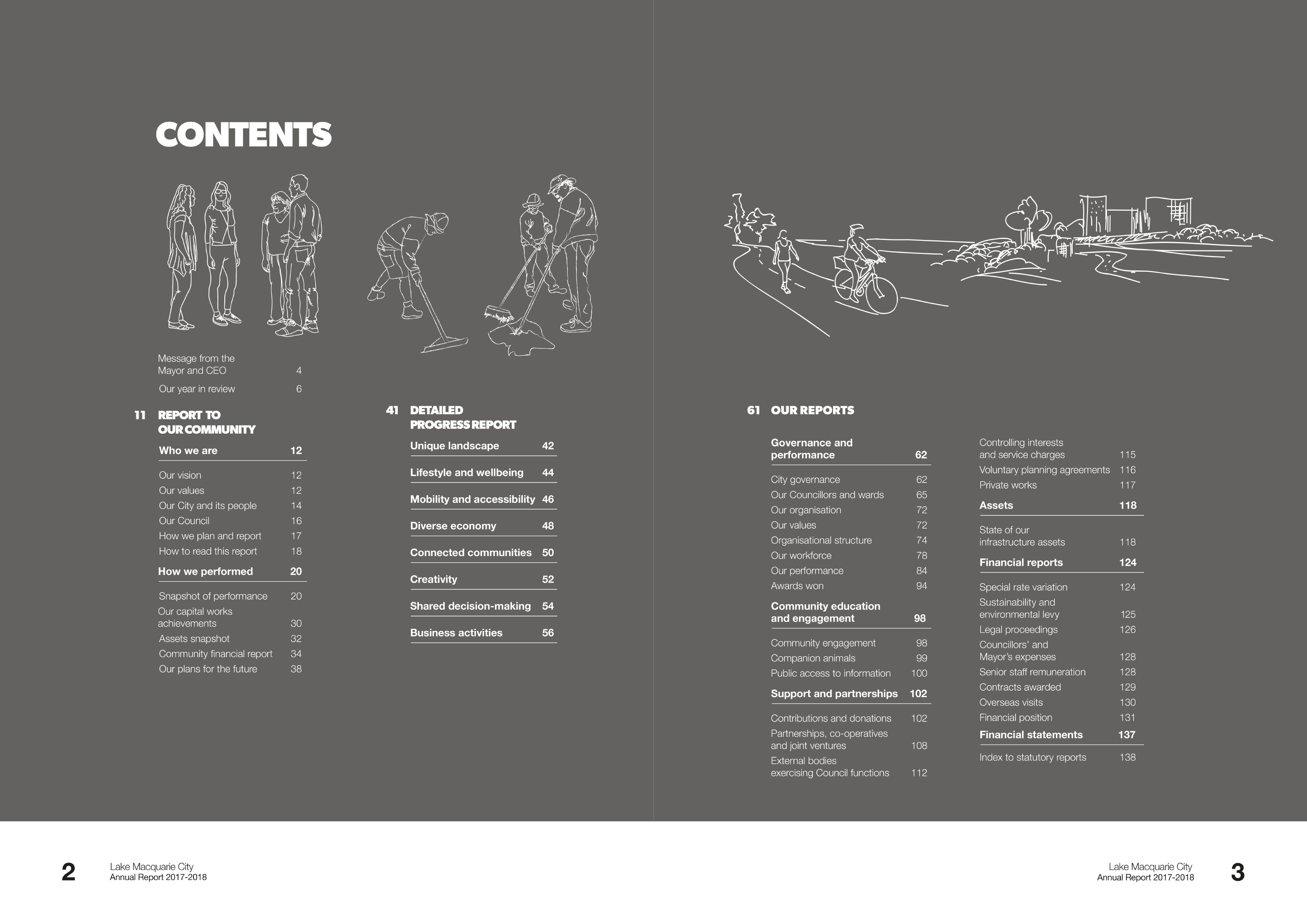 CONTENTS

Message from the Mayor and CEO 4

Our year in review 6

11 REPORT TO OUR COMMUNITY

Who we are 12

Our vision 12
Our values 12
Our City and its people 14
Our Council 16
How we plan and report 17
How to read this report 18

How we performed 20

Snapshot of performance 20
Our capital works achievements 30
Assets snapshot 32
Community financial report 34
Our plans for the future 38

41 DETAILED PROGRESS REPORT

Unique landscape 42

Lifestyle and wellbeing 44

Mobility and accessibility 46

Diverse economy 48

Connected communities 50

Creativity 52

Shared decision-making 54

Business activities 56

61 OUR REPORTS

Governance and performance 62

City governance 62
Our Councillors and wards 65
Our organisation 72
Our values 72
Organisational structure 74
Our workforce 78
Our performance 84
Awards won 94

Community education and engagement 98

Community engagement 98
Companion animals 99
Public access to information 100

Support and partnerships 102

Contributions and donations 102
Partnerships, co-operatives and joint ventures 108
External bodies exercising Council functions 112

Controlling interests and service charges 115
Voluntary planning agreements 116
Private works 117

Assets 118

State of our infrastructure assets 118

Financial reports 124

Special rate variation 124
Sustainability and environmental levy 125
Legal proceedings 126
Councillors' and Mayor's expenses 128
Senior staff remuneration 128
Contracts awarded 129
Overseas visits 130
Financial position 131

Financial statements 137

Index to statutory reports 138

2 Lake Macquarie City Annual Report 2017-2018

Lake Macquarie City Annual Report 2017-2018 3